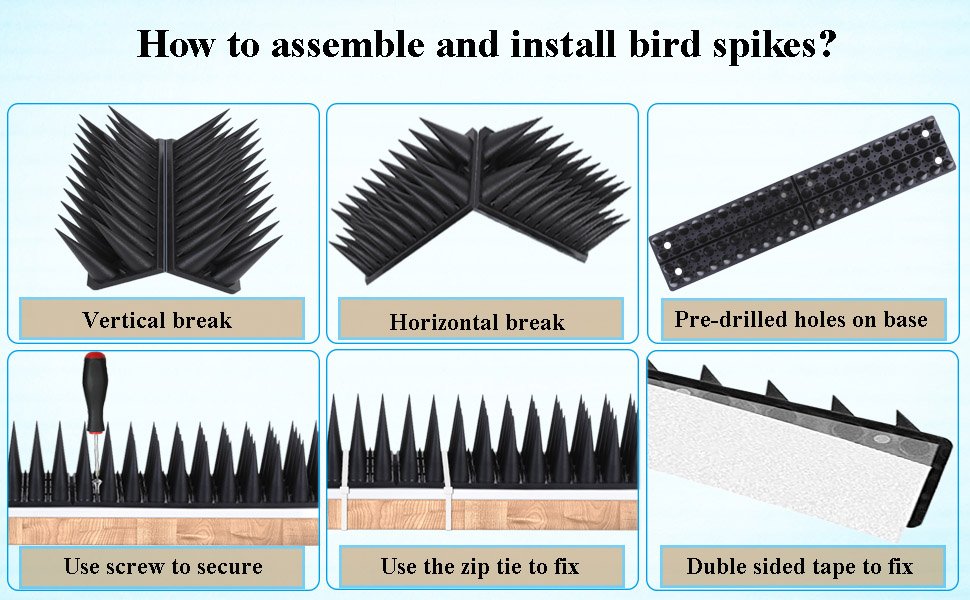 How to assemble and install bird spikes?

Vertical break

Horizontal break

Pre-drilled holes on base

Use screw to secure

Use the zip tie to fix

Duble sided tape to fix